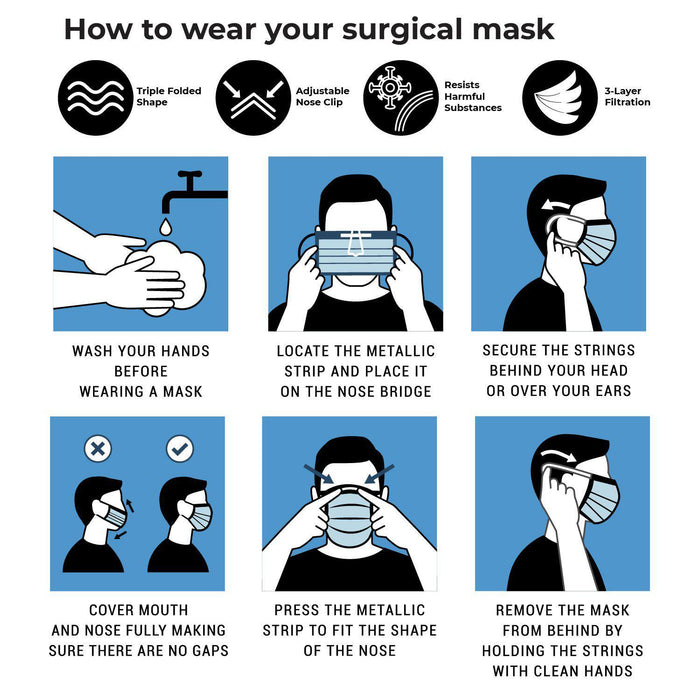 How to wear your surgical mask

Triple Folded Shape

Adjustable Nose Clip

Resists Harmful Substances

3-Layer Filtration

WASH YOUR HANDS BEFORE WEARING A MASK

LOCATE THE METALLIC STRIP AND PLACE IT ON THE NOSE BRIDGE

SECURE THE STRINGS BEHIND YOUR HEAD OR OVER YOUR EARS

COVER MOUTH AND NOSE FULLY MAKING SURE THERE ARE NO GAPS

PRESS THE METALLIC STRIP TO FIT THE SHAPE OF THE NOSE

REMOVE THE MASK FROM BEHIND BY HOLDING THE STRINGS WITH CLEAN HANDS