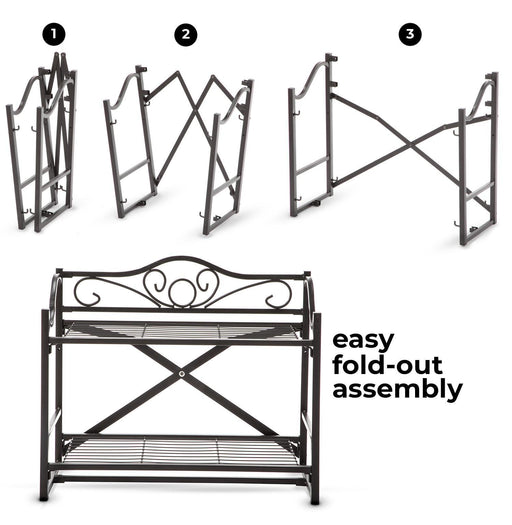 1

2

3

easy fold-out assembly