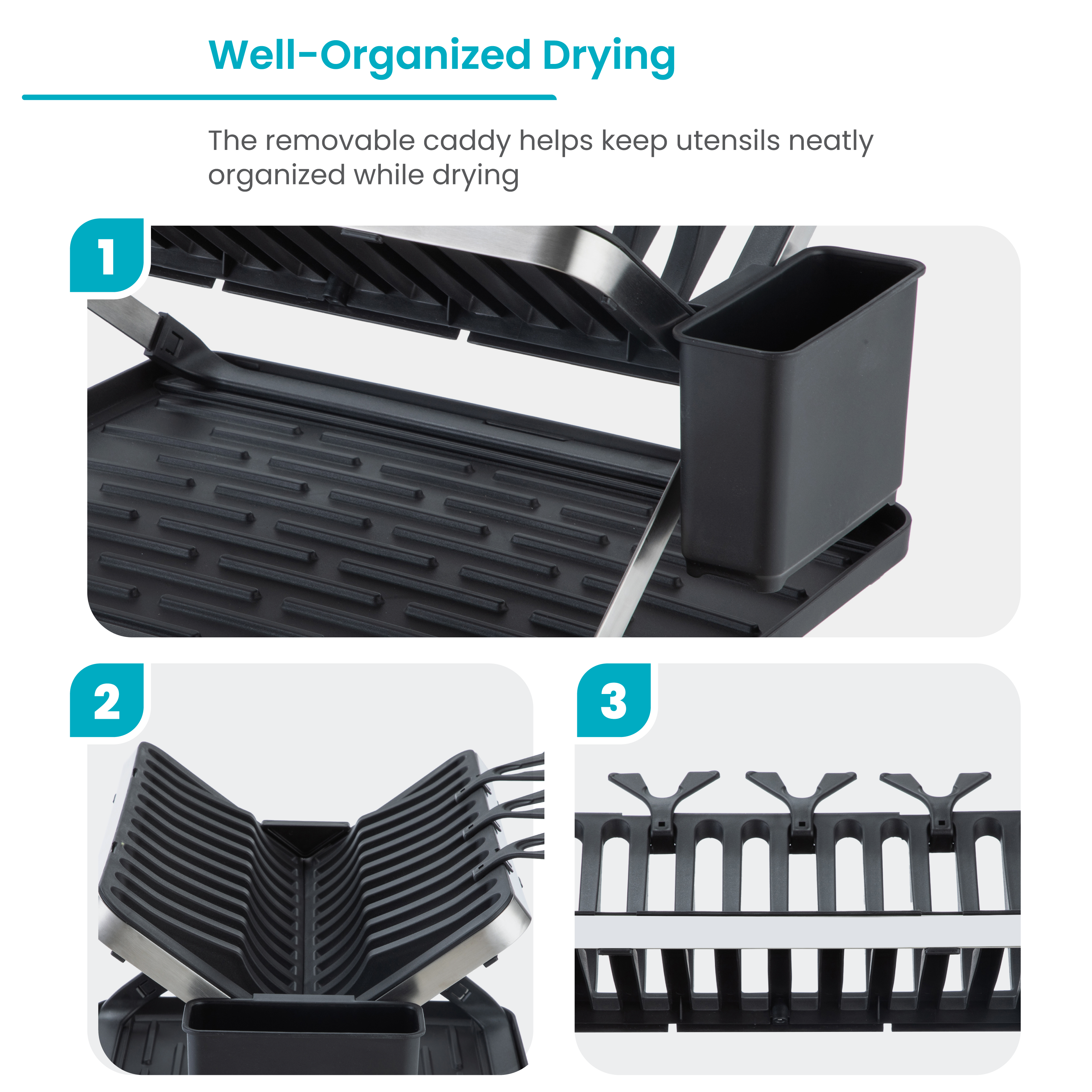 Well-Organized Drying

The removable caddy helps keep utensils neatly organized while drying

1

2

3