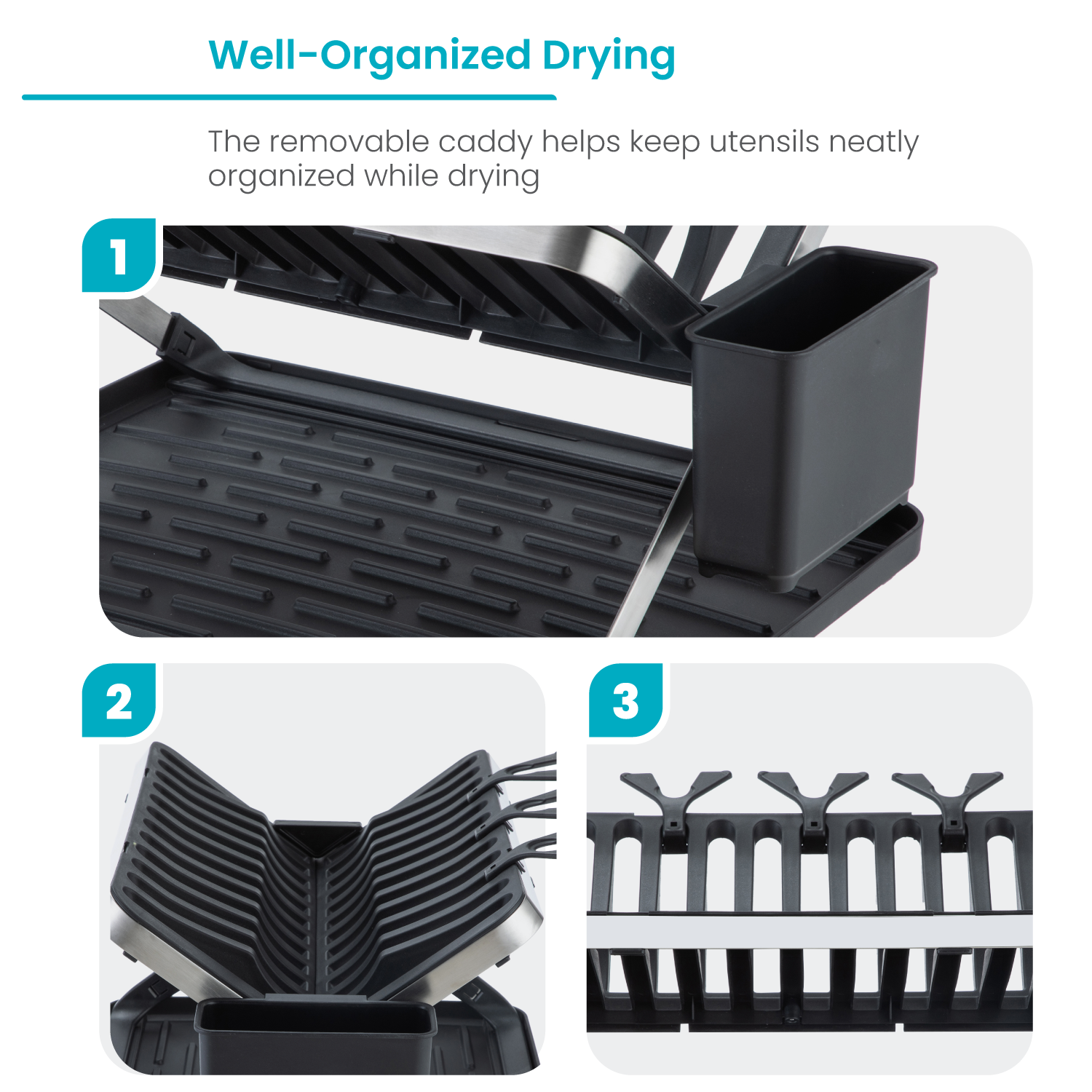 Well-Organized Drying

The removable caddy helps keep utensils neatly organized while drying

1

2

3