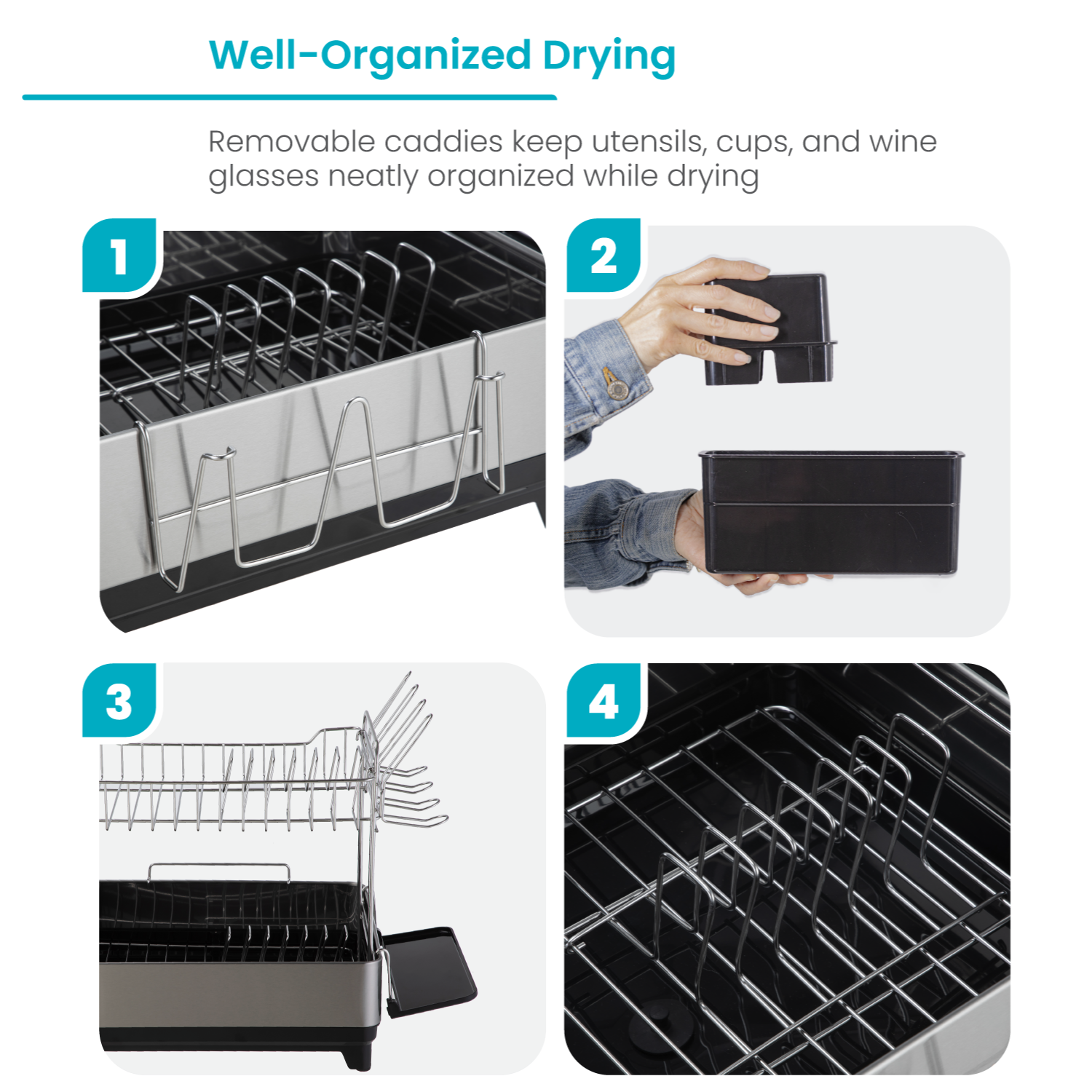 Well-Organized Drying

Removable caddies keep utensils, cups, and wine glasses neatly organized while drying

1

2

3

4