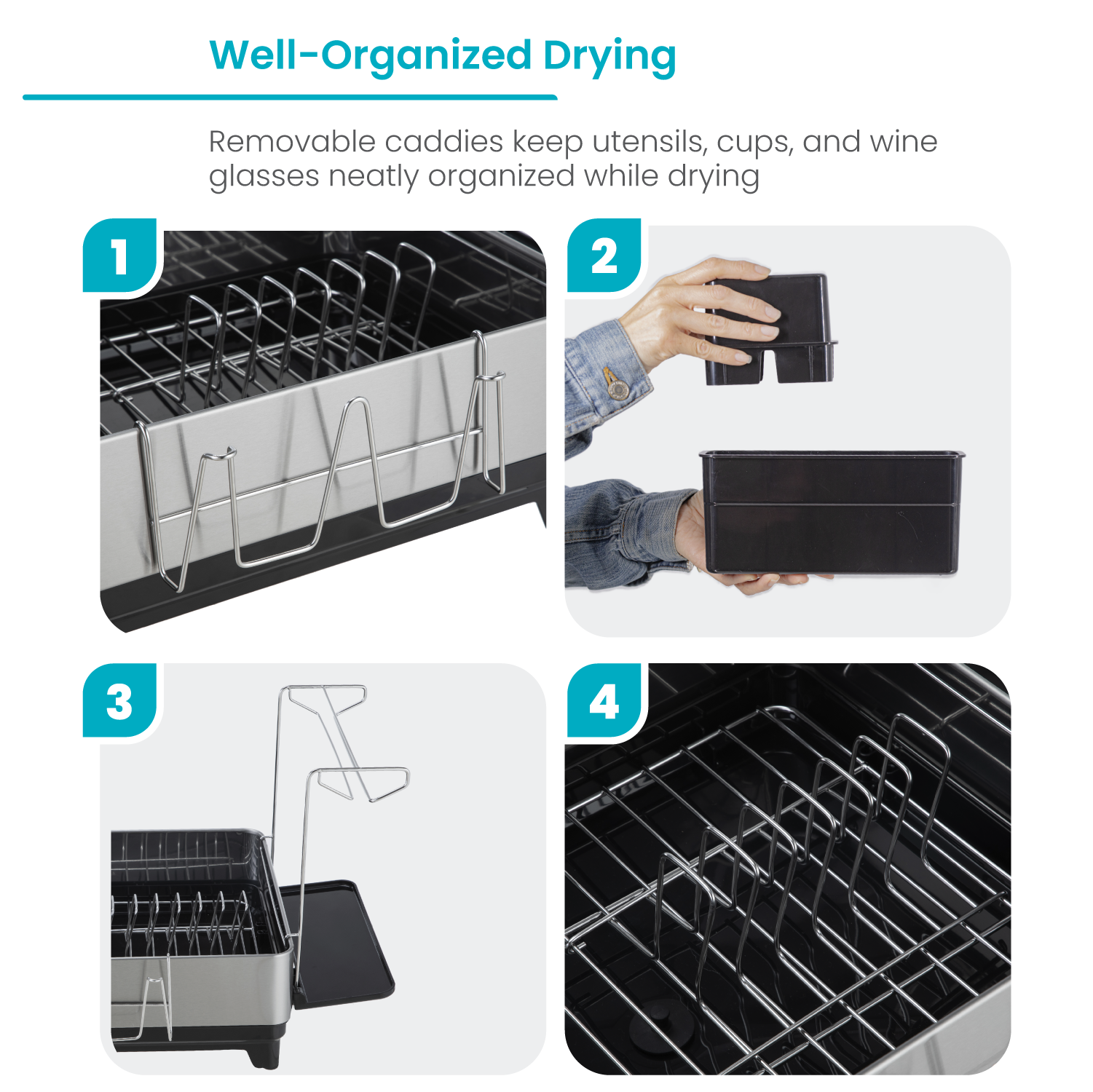 Well-Organized Drying

Removable caddies keep utensils, cups, and wine glasses neatly organized while drying

1

2

3

4