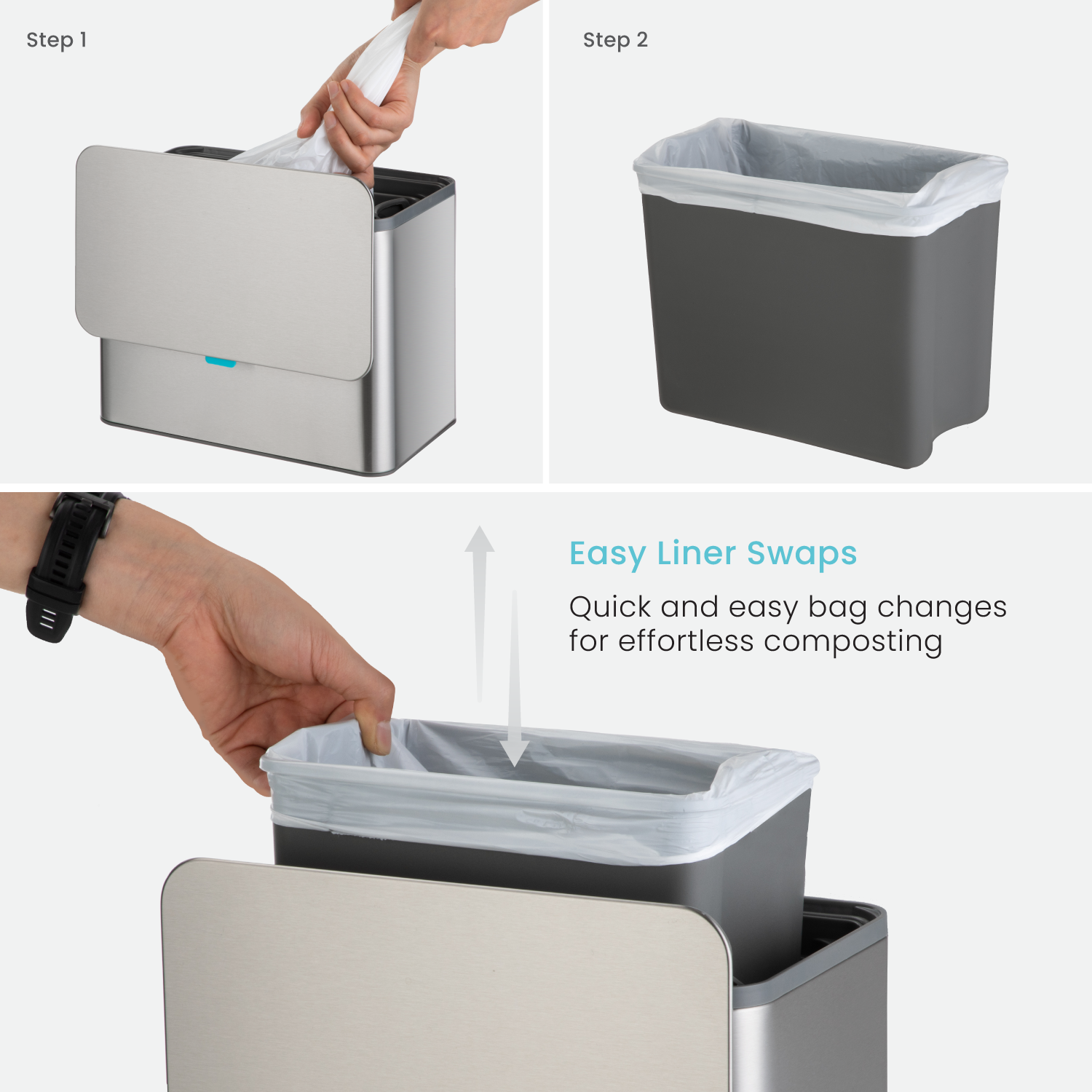 Step 1

Step 2

Easy Liner Swaps

Quick and easy bag changes for effortless composting