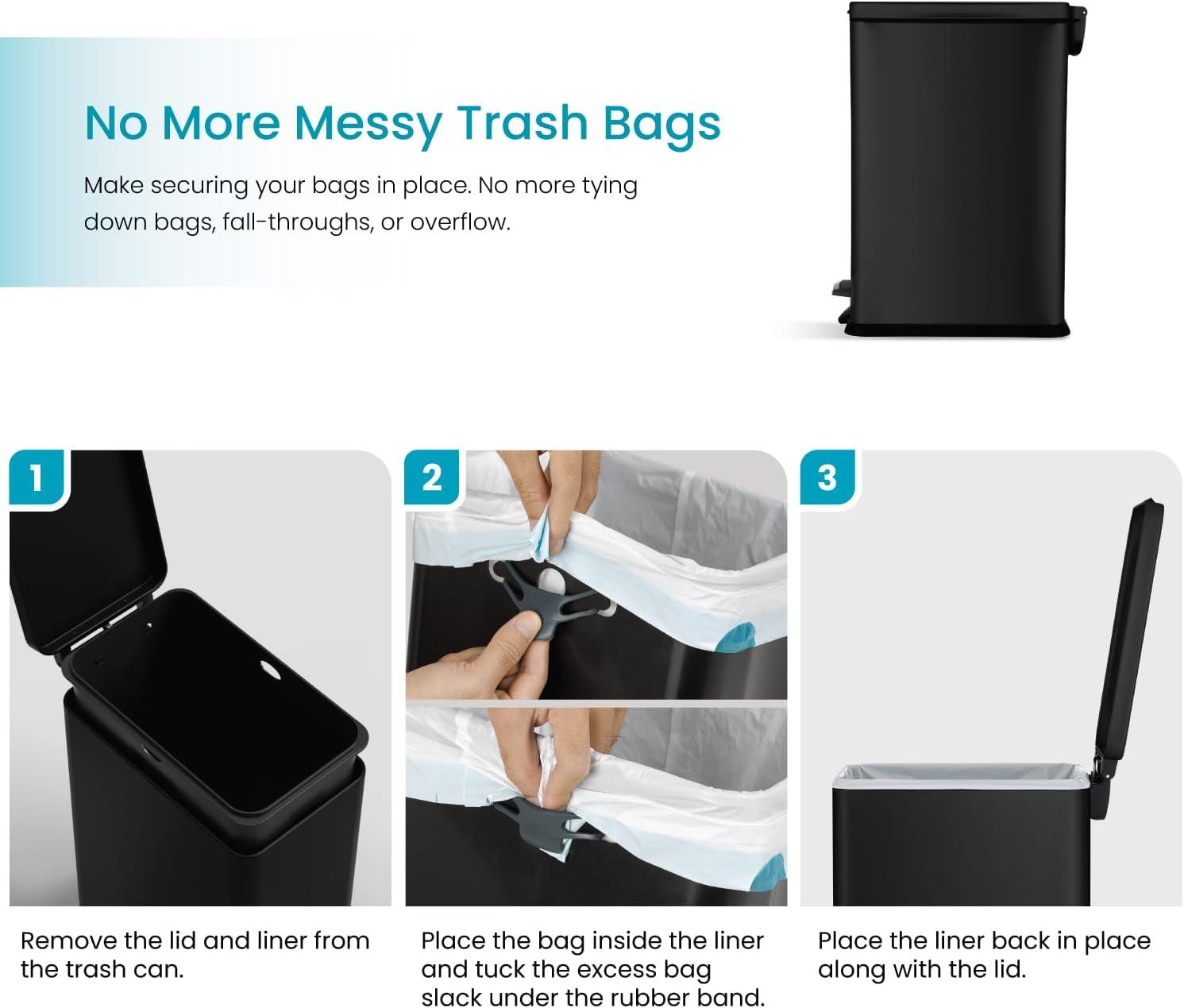 No More Messy Trash Bags

Make securing your bags in place. No more tying down bags, fall-throughs, or overflow.

1

Remove the lid and liner from the trash can.

2

Place the bag inside the liner and tuck the excess bag slack under the rubber band.

3

Place the liner back in place along with the lid.