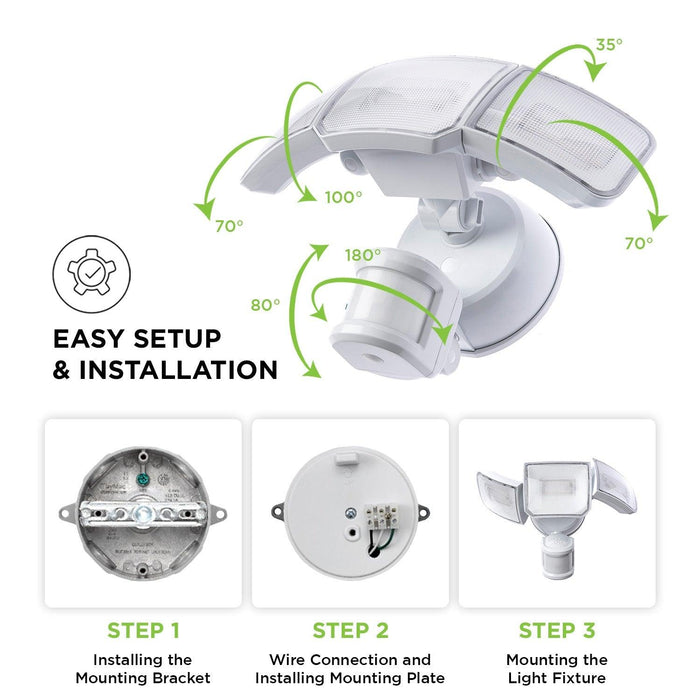 35°

100°

70°

70°

180°

80°

EASY SETUP & INSTALLATION

STEP 1

Installing the Mounting Bracket

STEP 2

Wire Connection and Installing Mounting Plate

STEP 3

Mounting the Light Fixture