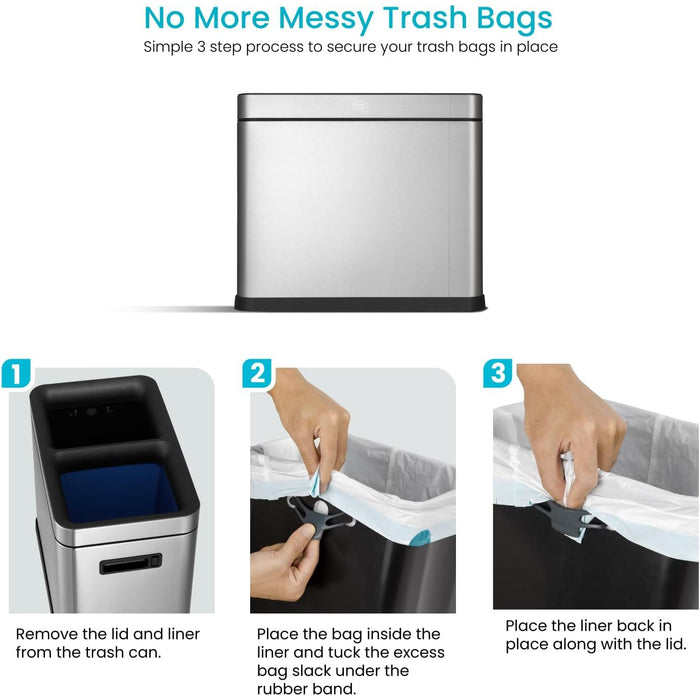 No More Messy Trash Bags

Simple 3 step process to secure your trash bags in place

1

Remove the lid and liner from the trash can.

2

Place the bag inside the liner and tuck the excess bag slack under the rubber band.

3

Place the liner back in place along with the lid.