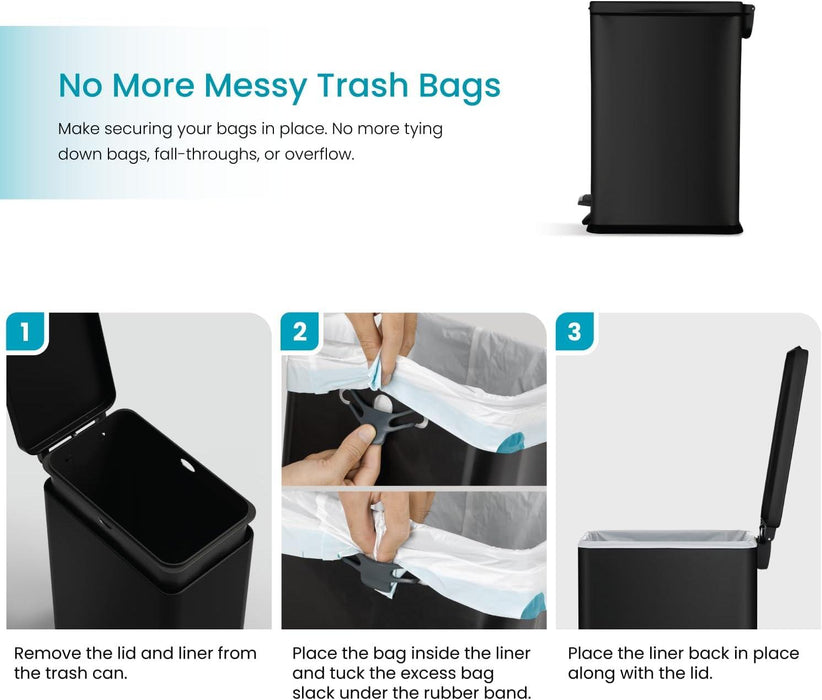 No More Messy Trash Bags

Make securing your bags in place. No more tying down bags, fall-throughs, or overflow.

1

Remove the lid and liner from the trash can.

2

Place the bag inside the liner and tuck the excess bag slack under the rubber band.

3

Place the liner back in place along with the lid.